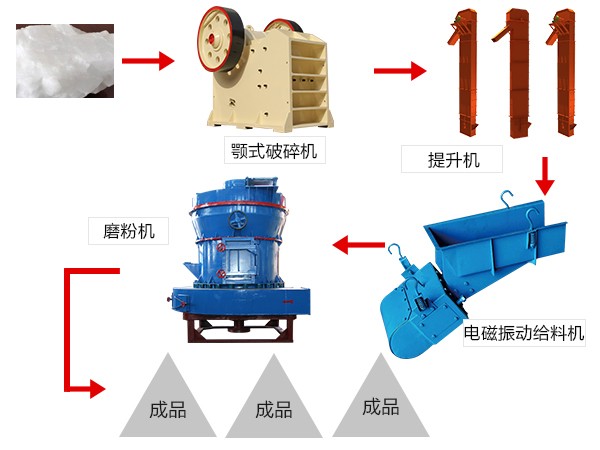 颚式破碎机

提升机

磨粉机

电磁振动给料机

成品

成品

成品